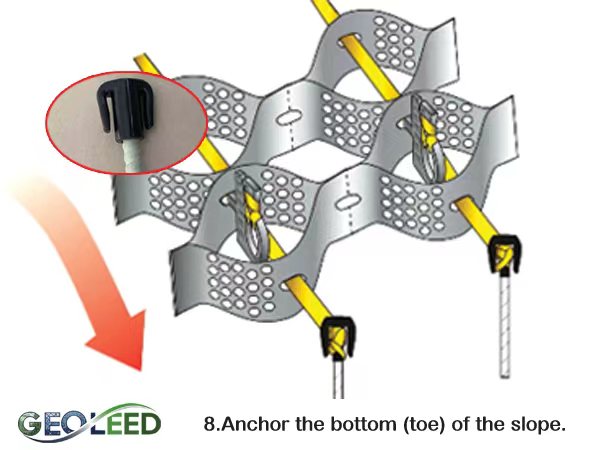 GEOLEED

8.Anchor the bottom (toe) of the slope.